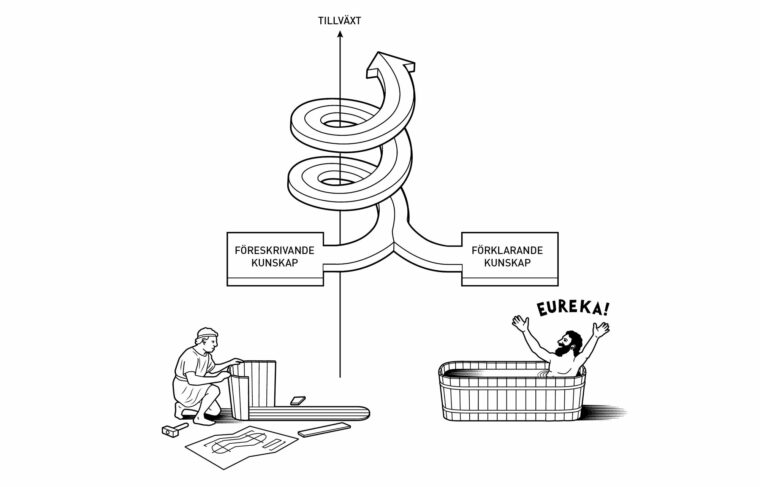 TILLVÄXT

FÖRESKRIVANDE KUNSKAP

FÖRKLARANDE KUNSKAP

EUREKA!